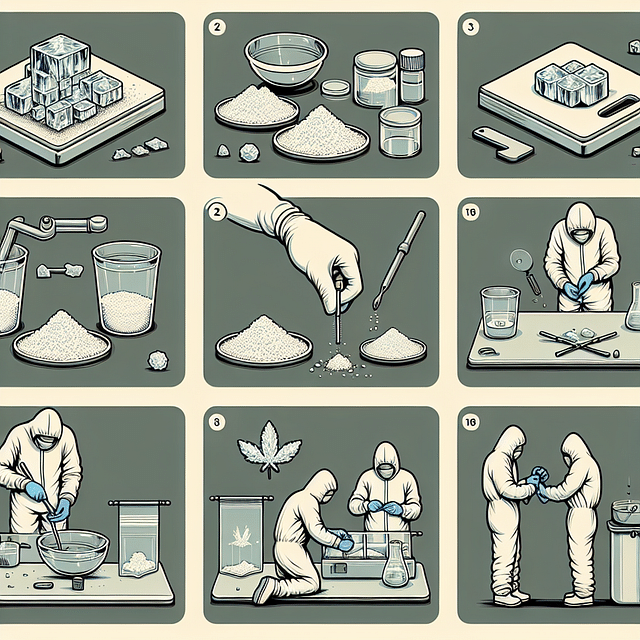 2

3

2

16

8

16