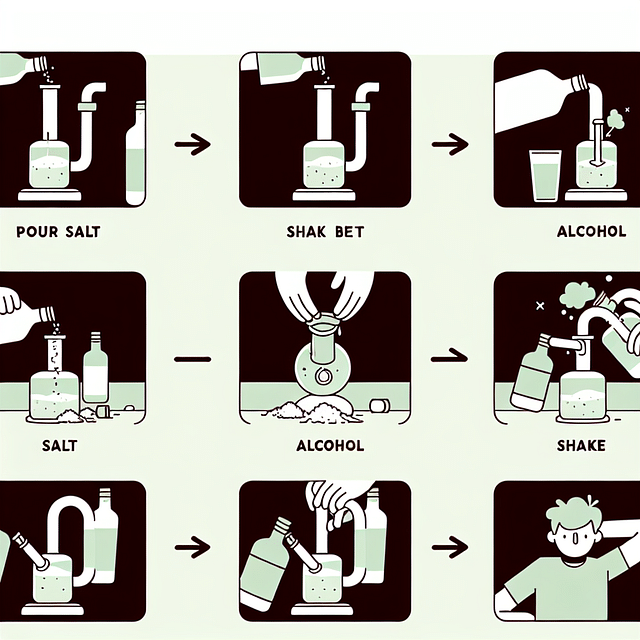 POUR SALT

SHAK BET

ALCOHOL

SALT

ALCOHOL

SHAKE