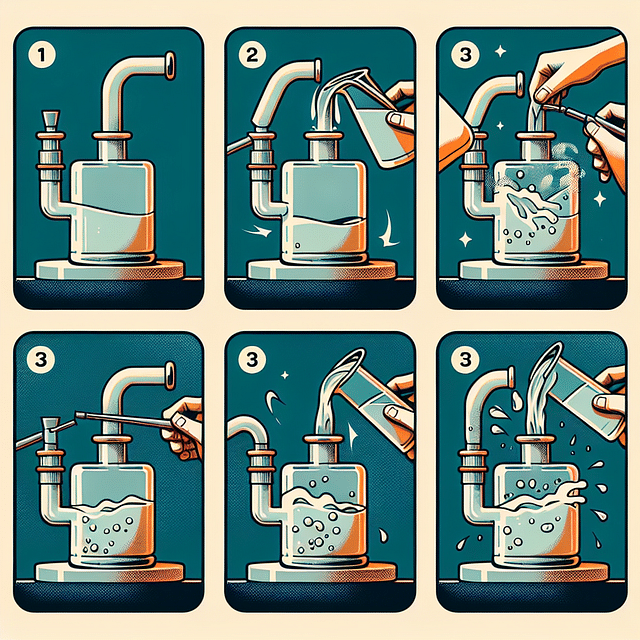 1

2

3

3

3

3